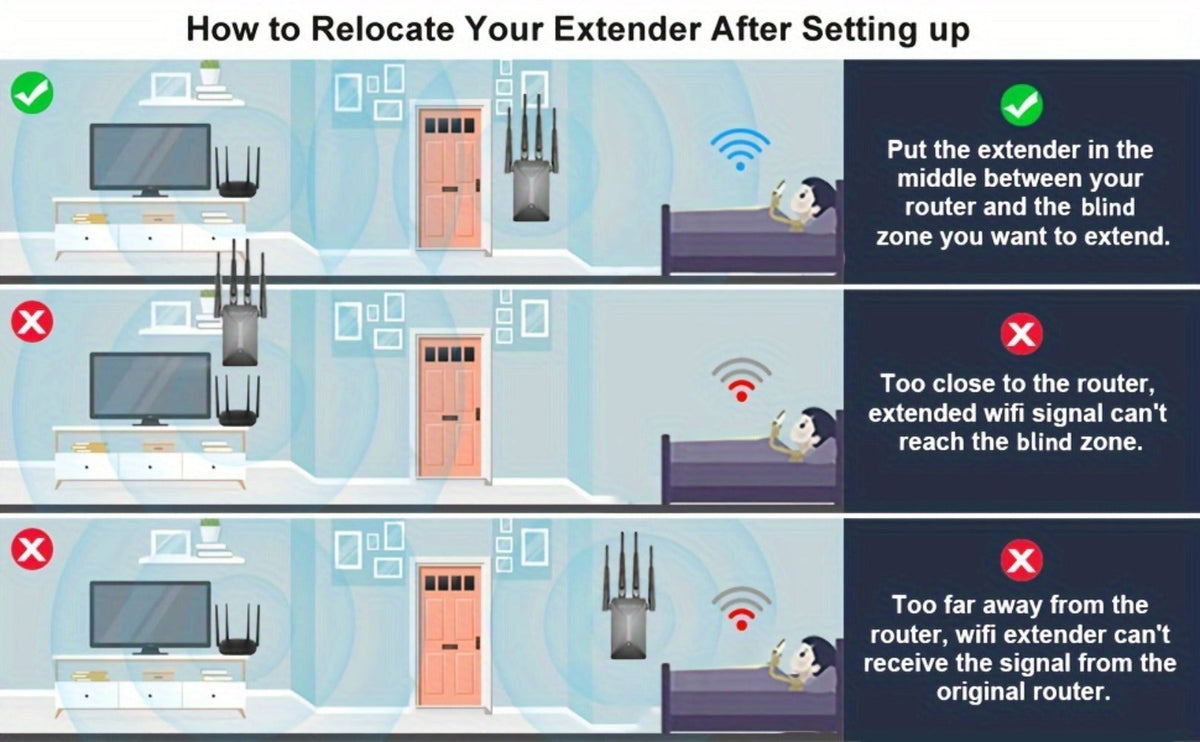 How to Relocate Your Extender After Setting up

Put the extender in the middle between your router and the blind zone you want to extend.

Too close to the router, extended wifi signal can't reach the blind zone.

Too far away from the router, wifi extender can't receive the signal from the original router.