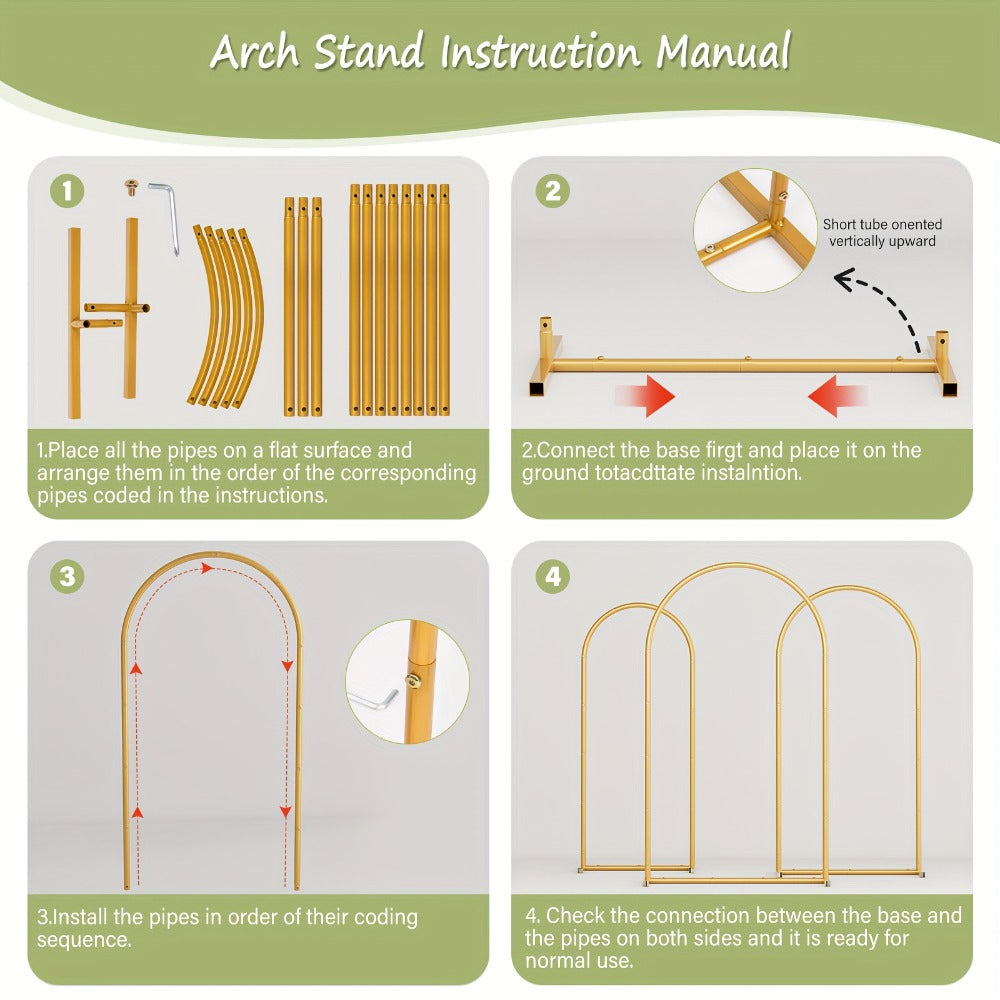 Arch Stand Instruction Manual

1

1.Place all the pipes on a flat surface and arrange them in the order of the corresponding pipes coded in the instructions.

2

Short tube onented vertically upward

2.Connect the base firgt and place it on the ground totacdttate instalntion.

3

3.Install the pipes in order of their coding sequence.

4

4. Check the connection between the base and the pipes on both sides and it is ready for normal use.