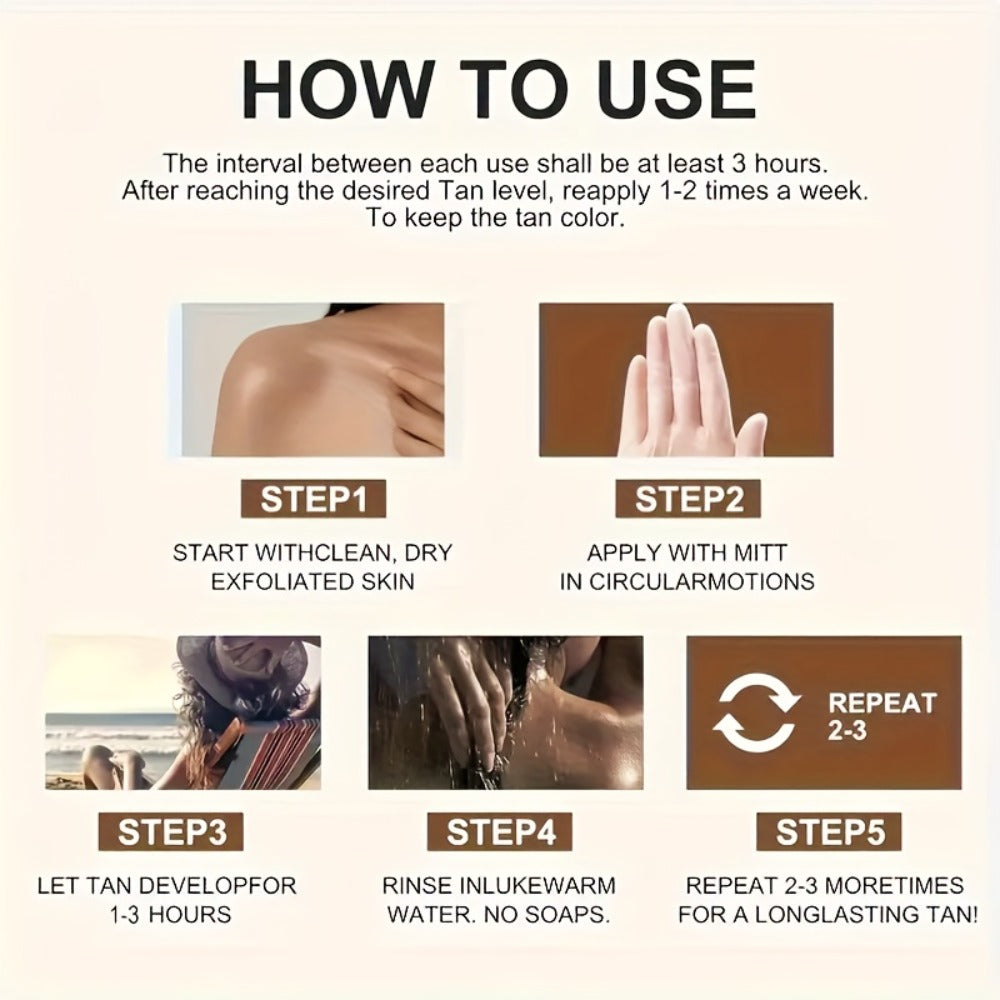 HOW TO USE

The interval between each use shall be at least 3 hours. After reaching the desired Tan level, reapply 1-2 times a week. To keep the tan color.

STEP1

START WITHCLEAN, DRY EXFOLIATED SKIN

STEP2

APPLY WITH MITT IN CIRCULARMOTIONS

STEP3

LET TAN DEVELOPFOR 1-3 HOURS

STEP4

RINSE INLUKEWARM WATER. NO SOAPS.

REPEAT 2-3

STEP5

REPEAT 2-3 MORETIMES FOR A LONGLASTING TAN!