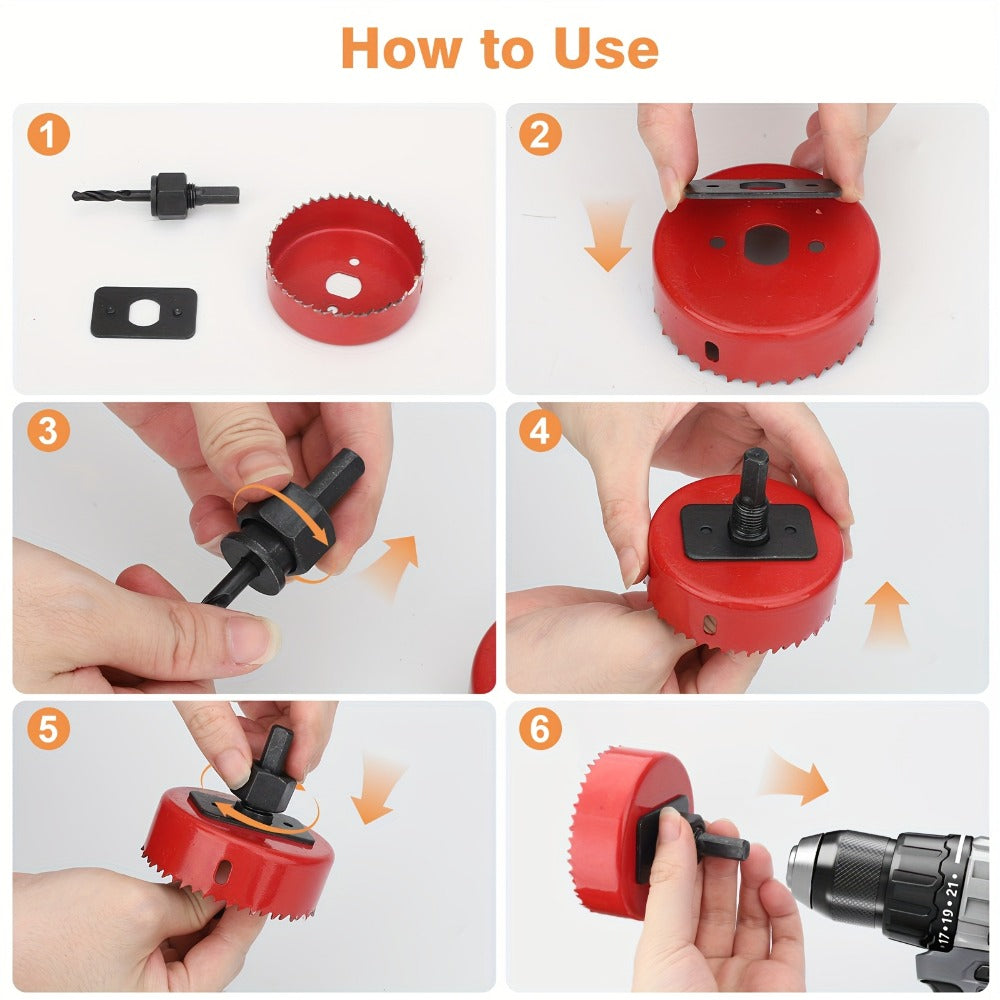 How to Use

1

2

3

4

5

6

17 • 19 • 21 •