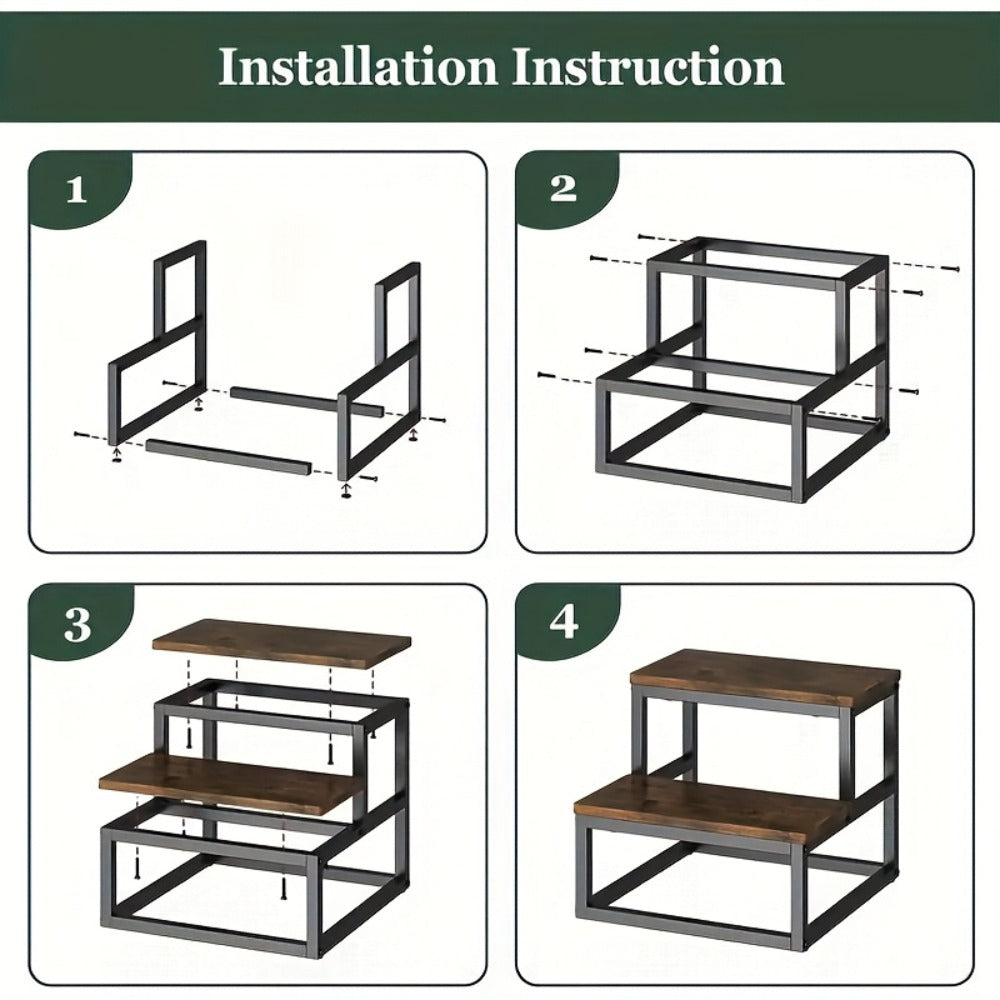 Installation Instruction

1

2

3

4