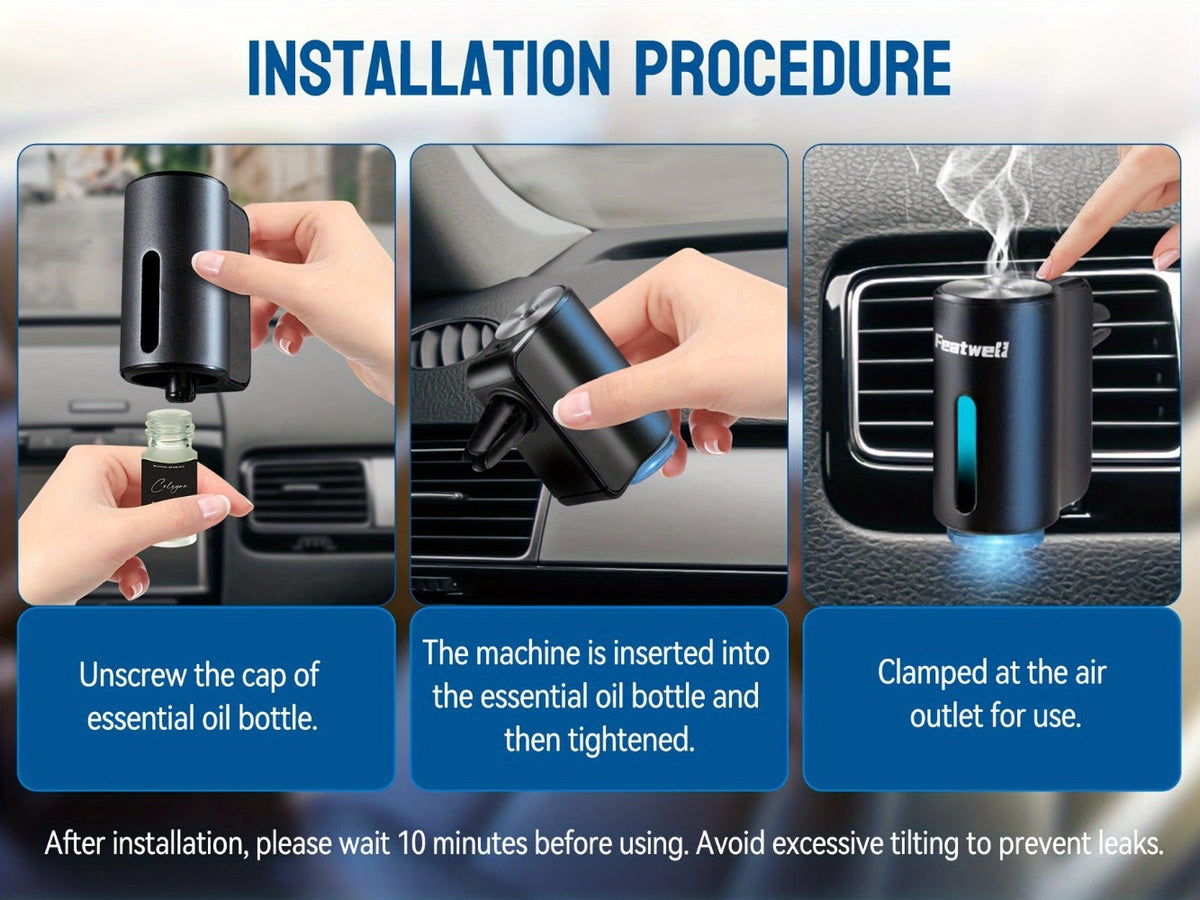 INSTALLATION PROCEDURE

Cologne

Featwell

Unscrew the cap of essential oil bottle.

The machine is inserted into the essential oil bottle and then tightened.

Clamped at the air outlet for use.

After installation, please wait 10 minutes before using. Avoid excessive tilting to prevent leaks.