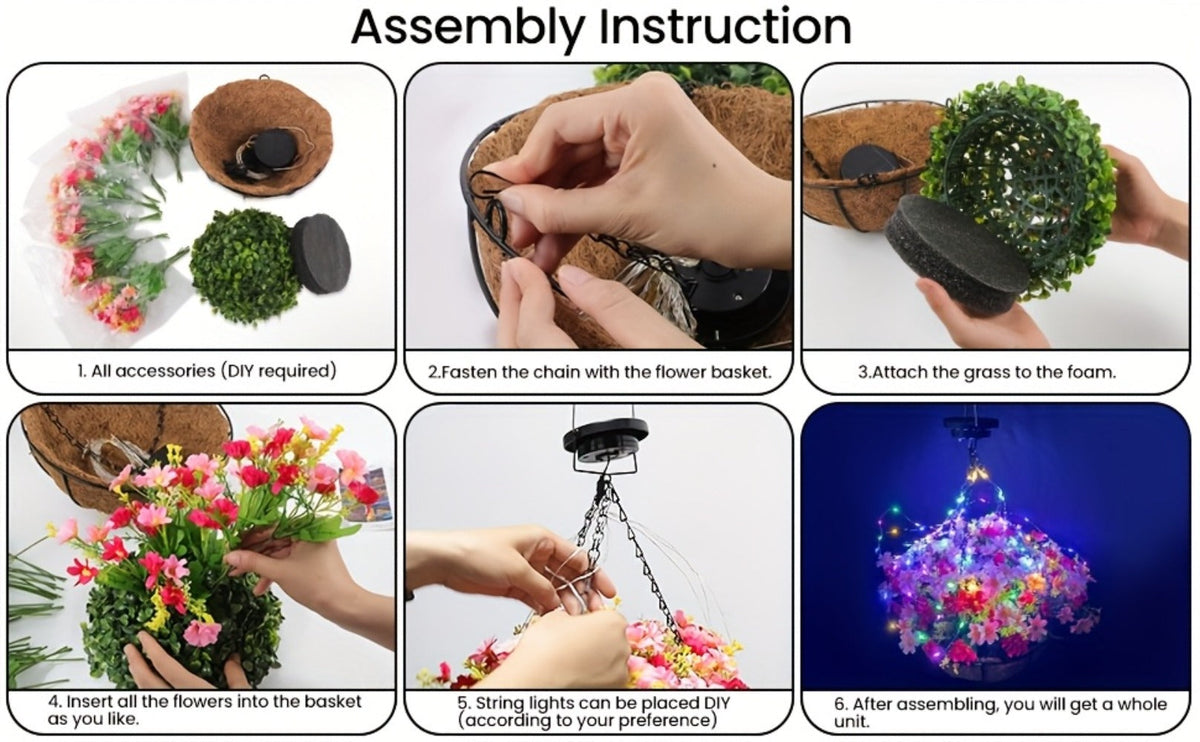 Assembly Instruction

1. All accessories (DIY required)

2.Fasten the chain with the flower basket.

3.Attach the grass to the foam.

4. Insert all the flowers into the basket as you like.

5. String lights can be placed DIY (according to your preference)

6. After assembling, you will get a whole unit.