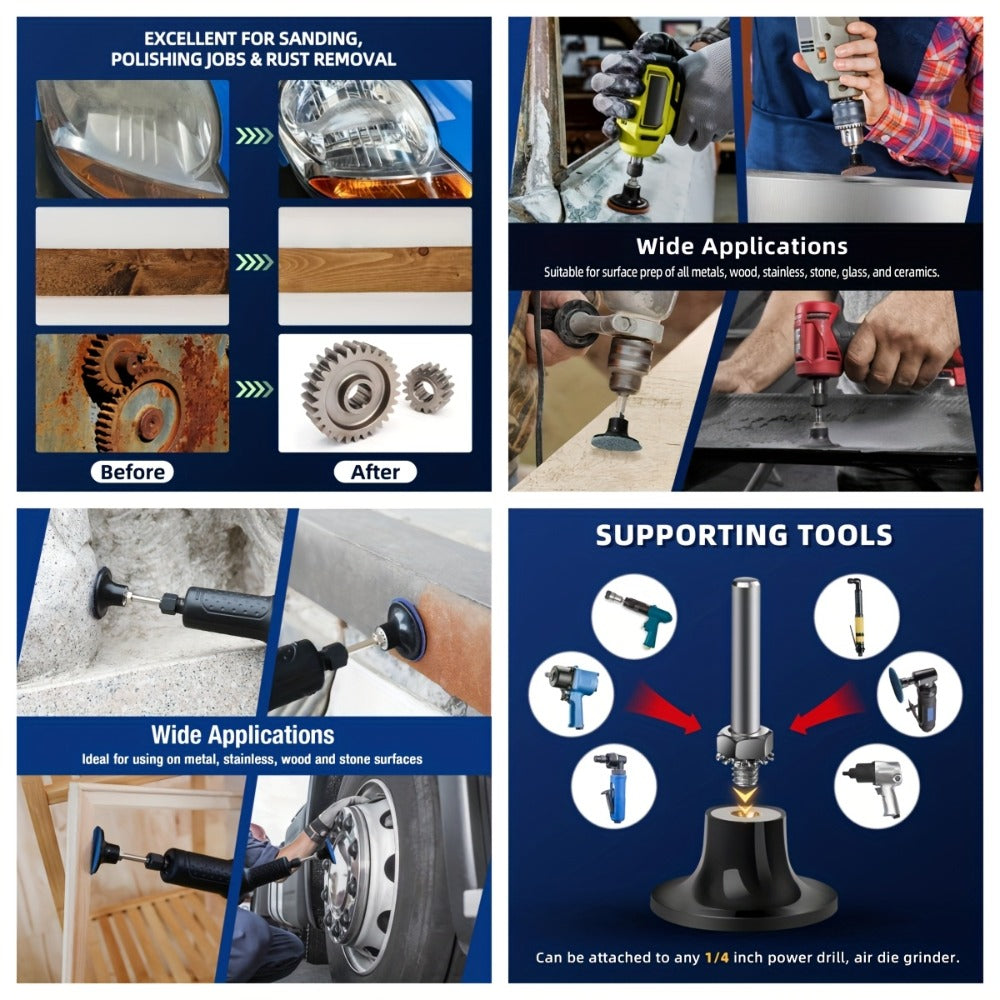 EXCELLENT FOR SANDING, POLISHING JOBS & RUST REMOVAL

Before

After

Wide Applications

Suitable for surface prep of all metals, wood, stainless, stone, glass, and ceramics.

Wide Applications

Ideal for using on metal, stainless, wood and stone surfaces

SUPPORTING TOOLS

Can be attached to any 1/4 inch power drill, air die grinder.