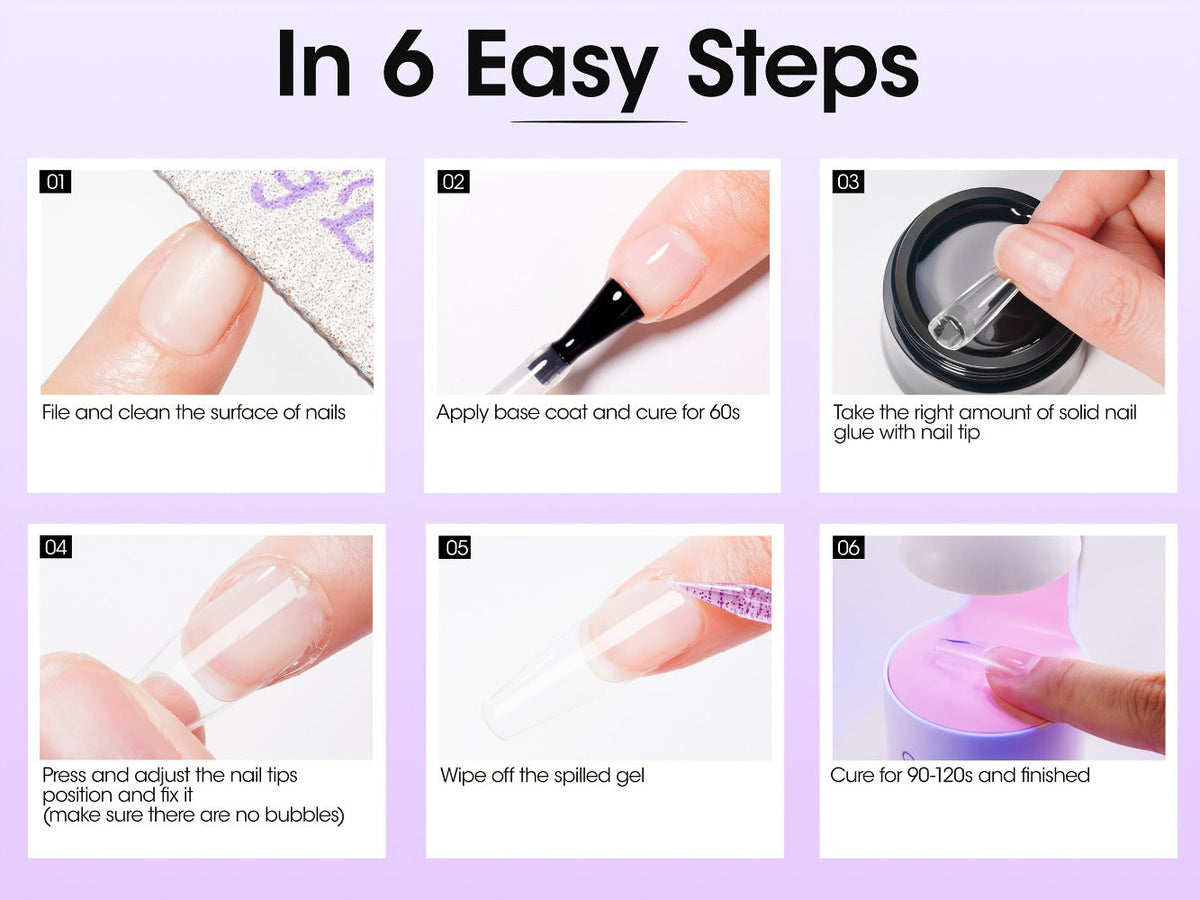 In 6 Easy Steps

01

File and clean the surface of nails

02

Apply base coat and cure for 60s

03

Take the right amount of solid nail glue with nail tip

04

Press and adjust the nail tips position and fix it
(make sure there are no bubbles)

05

Wipe off the spilled gel

06

Cure for 90-120s and finished