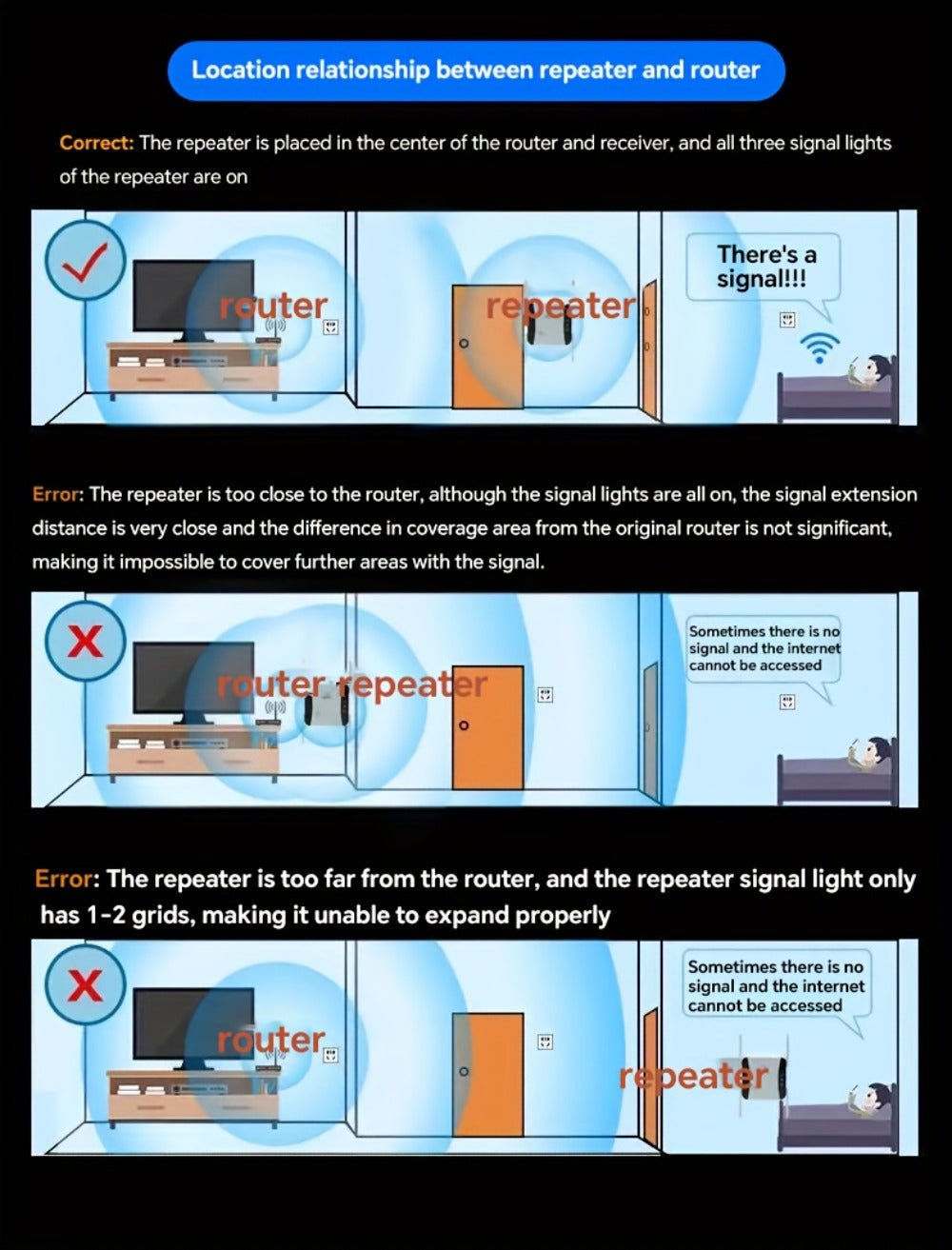 Location relationship between repeater and router

Correct: The repeater is placed in the center of the router and receiver, and all three signal lights of the repeater are on

router

repeater

There's a signal!!!

Error: The repeater is too close to the router, although the signal lights are all on, the signal extension distance is very close and the difference in coverage area from the original router is not significant, making it impossible to cover further areas with the signal.

router repeater

Sometimes there is no signal and the internet cannot be accessed

Error: The repeater is too far from the router, and the repeater signal light only has 1-2 grids, making it unable to expand properly

router

repeater

Sometimes there is no signal and the internet cannot be accessed