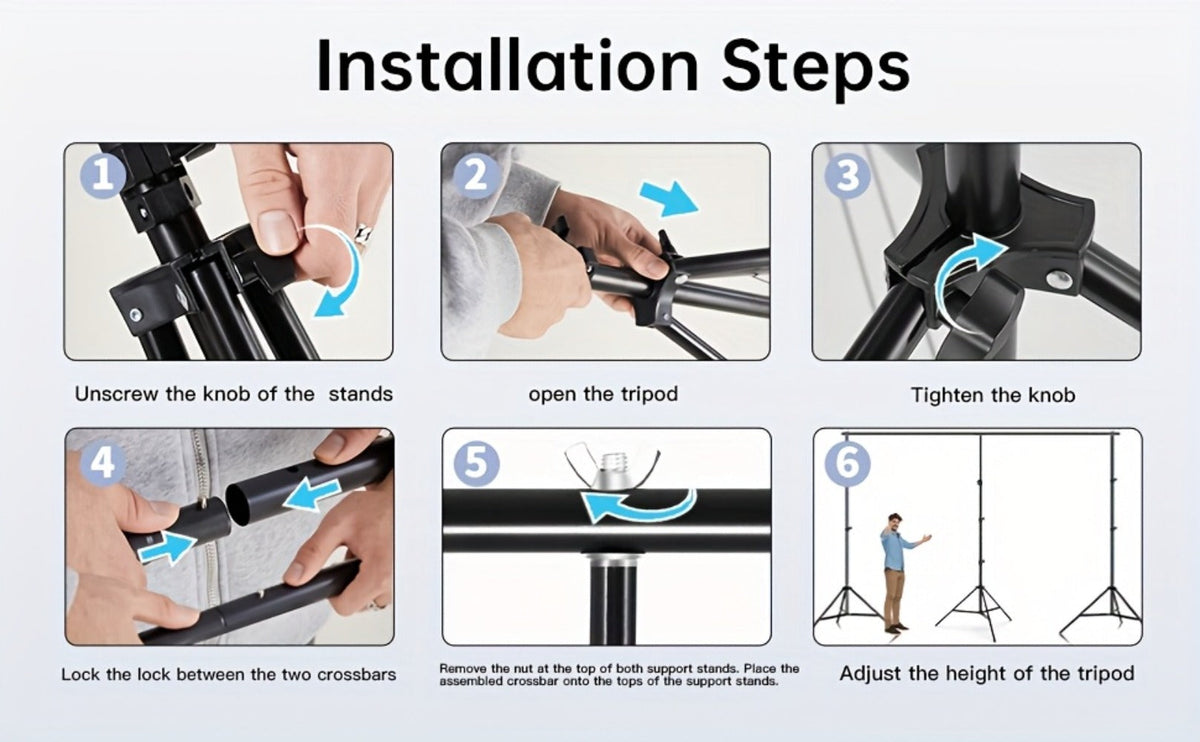 Installation Steps

1

Unscrew the knob of the stands

2

open the tripod

3

Tighten the knob

4

Lock the lock between the two crossbars

5

Remove the nut at the top of both support stands. Place the assembled crossbar onto the tops of the support stands.

6

Adjust the height of the tripod