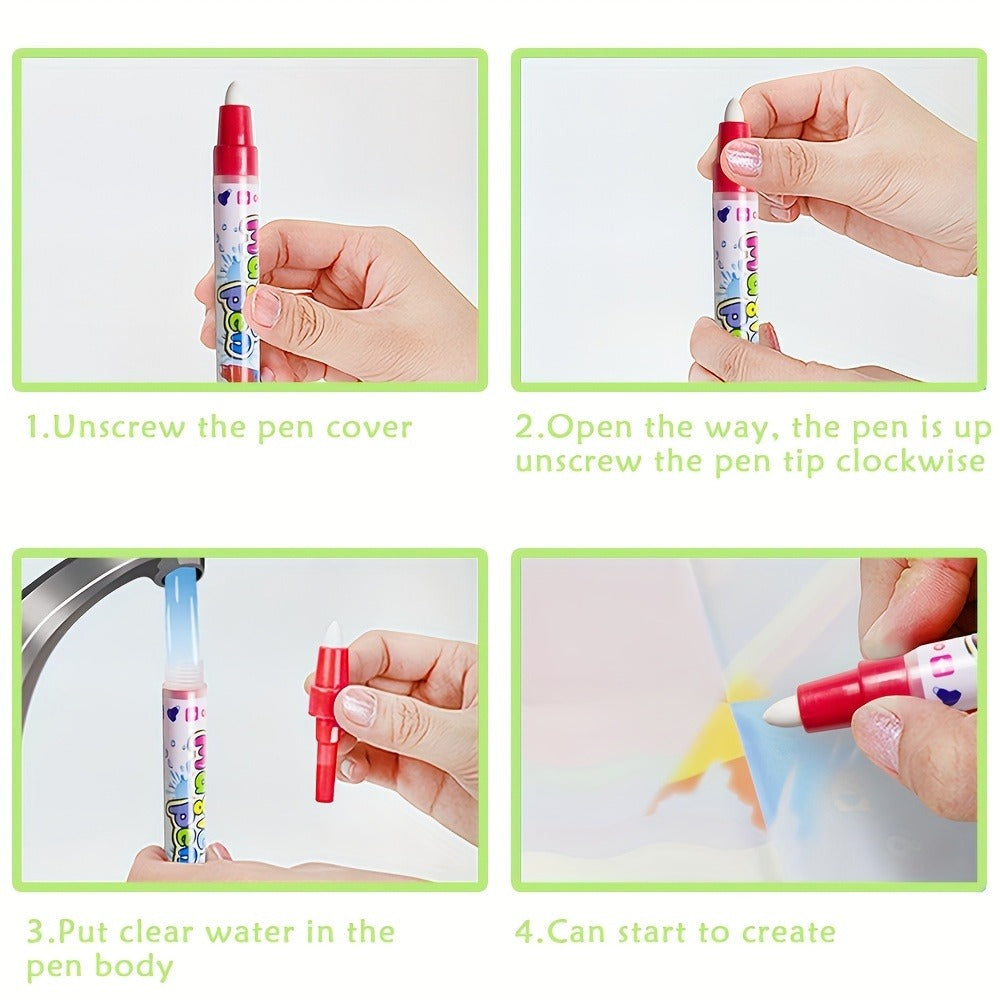 1.Unscrew the pen cover

2.Open the way, the pen is up unscrew the pen tip clockwise

3.Put clear water in the pen body

4.Can start to create