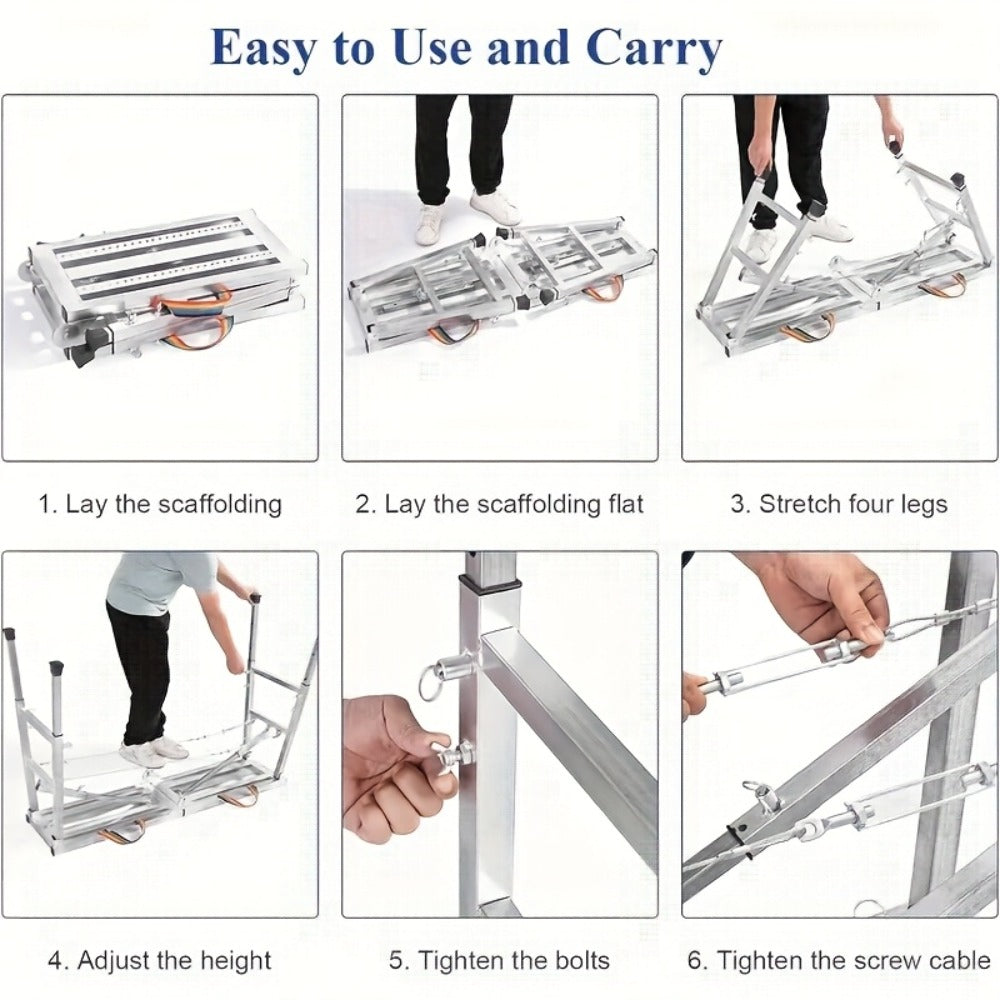 Easy to Use and Carry

1. Lay the scaffolding

2. Lay the scaffolding flat

3. Stretch four legs

4. Adjust the height

5. Tighten the bolts

6. Tighten the screw cable